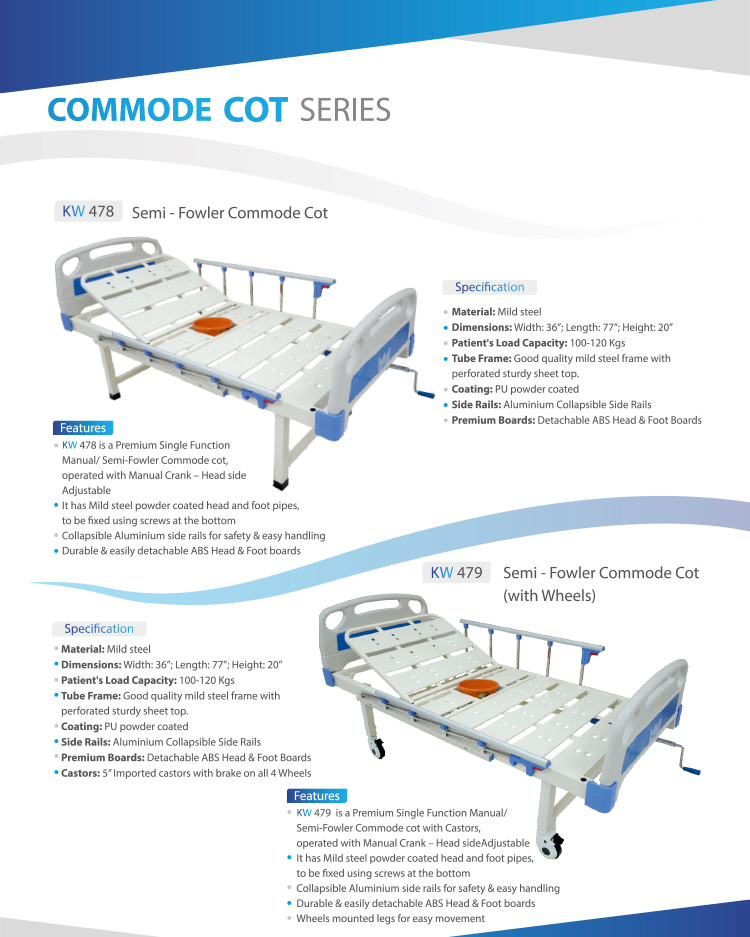 COMMODE COT SERIES

KW 478 Semi - Fowler Commode Cot

Specification
• Material: Mild steel
• Dimensions: Width: 36"; Length: 77"; Height: 20"
• Patient's Load Capacity: 100-120 Kgs
• Tube Frame: Good quality mild steel frame with perforated sturdy sheet top.
• Coating: PU powder coated
• Side Rails: Aluminium Collapsible Side Rails
• Premium Boards: Detachable ABS Head & Foot Boards

Features
• KW 478 is a Premium Single Function Manual/ Semi-Fowler Commode cot, operated with Manual Crank – Head side Adjustable
• It has Mild steel powder coated head and foot pipes, to be fixed using screws at the bottom
• Collapsible Aluminium side rails for safety & easy handling
• Durable & easily detachable ABS Head & Foot boards

KW 479 Semi - Fowler Commode Cot (with Wheels)

Specification
• Material: Mild steel
• Dimensions: Width: 36"; Length: 77"; Height: 20"
• Patient's Load Capacity: 100-120 Kgs
• Tube Frame: Good quality mild steel frame with perforated sturdy sheet top.
• Coating: PU powder coated
• Side Rails: Aluminium Collapsible Side Rails
• Premium Boards: Detachable ABS Head & Foot Boards
• Castors: 5" Imported castors with brake on all 4 Wheels

Features
• KW 479 is a Premium Single Function Manual/ Semi-Fowler Commode cot with Castors, operated with Manual Crank – Head sideAdjustable
• It has Mild steel powder coated head and foot pipes, to be fixed using screws at the bottom
• Collapsible Aluminium side rails for safety & easy handling
• Durable & easily detachable ABS Head & Foot boards
• Wheels mounted legs for easy movement